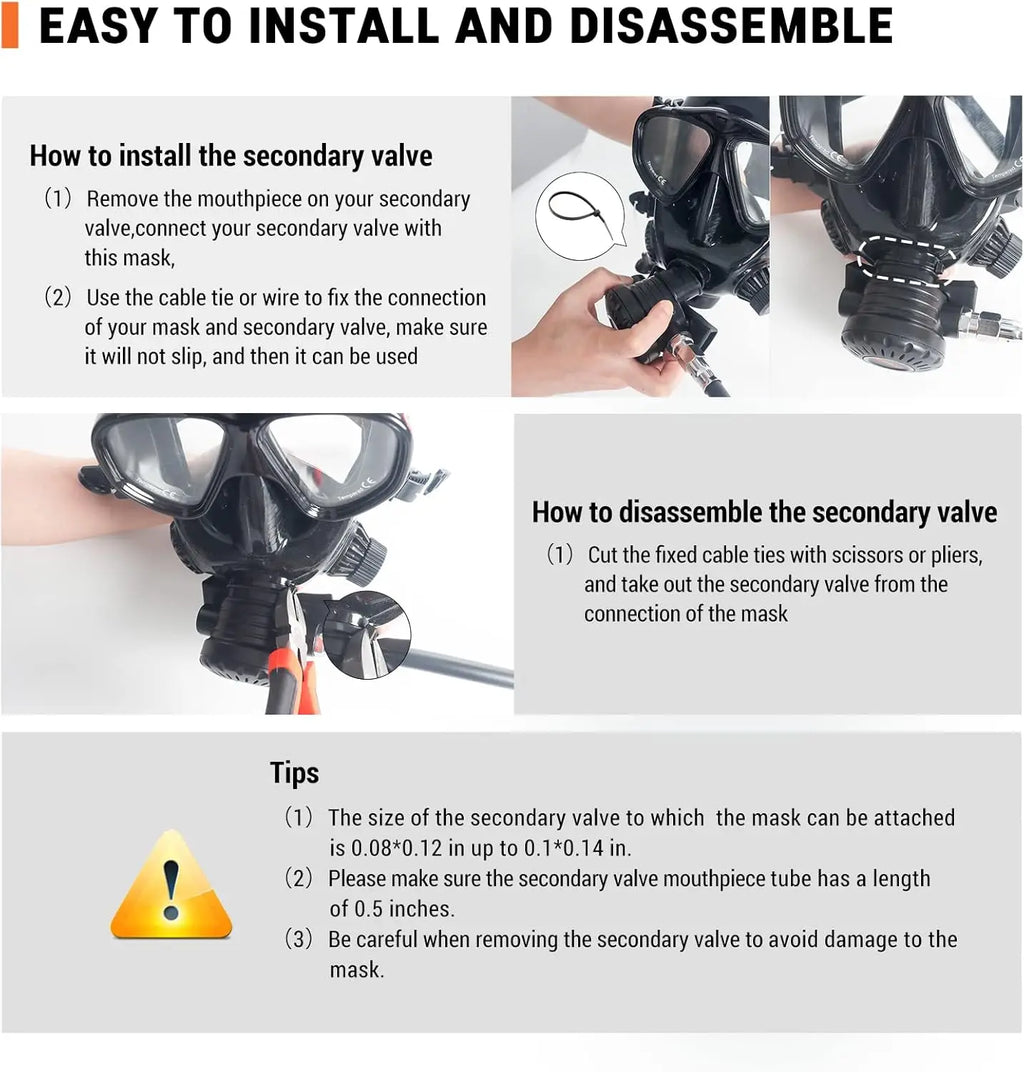 EASY TO INSTALL AND DISASSEMBLE

How to install the secondary valve

（1） Remove the mouthpiece on your secondary valve,connect your secondary valve with this mask,

（2） Use the cable tie or wire to fix the connection of your mask and secondary valve, make sure it will not slip, and then it can be used

How to disassemble the secondary valve

（1） Cut the fixed cable ties with scissors or pliers, and take out the secondary valve from the connection of the mask

Tips

（1） The size of the secondary valve to which the mask can be attached is 0.08*0.12 in up to 0.1*0.14 in.

（2） Please make sure the secondary valve mouthpiece tube has a length of 0.5 inches.

（3） Be careful when removing the secondary valve to avoid damage to the mask.