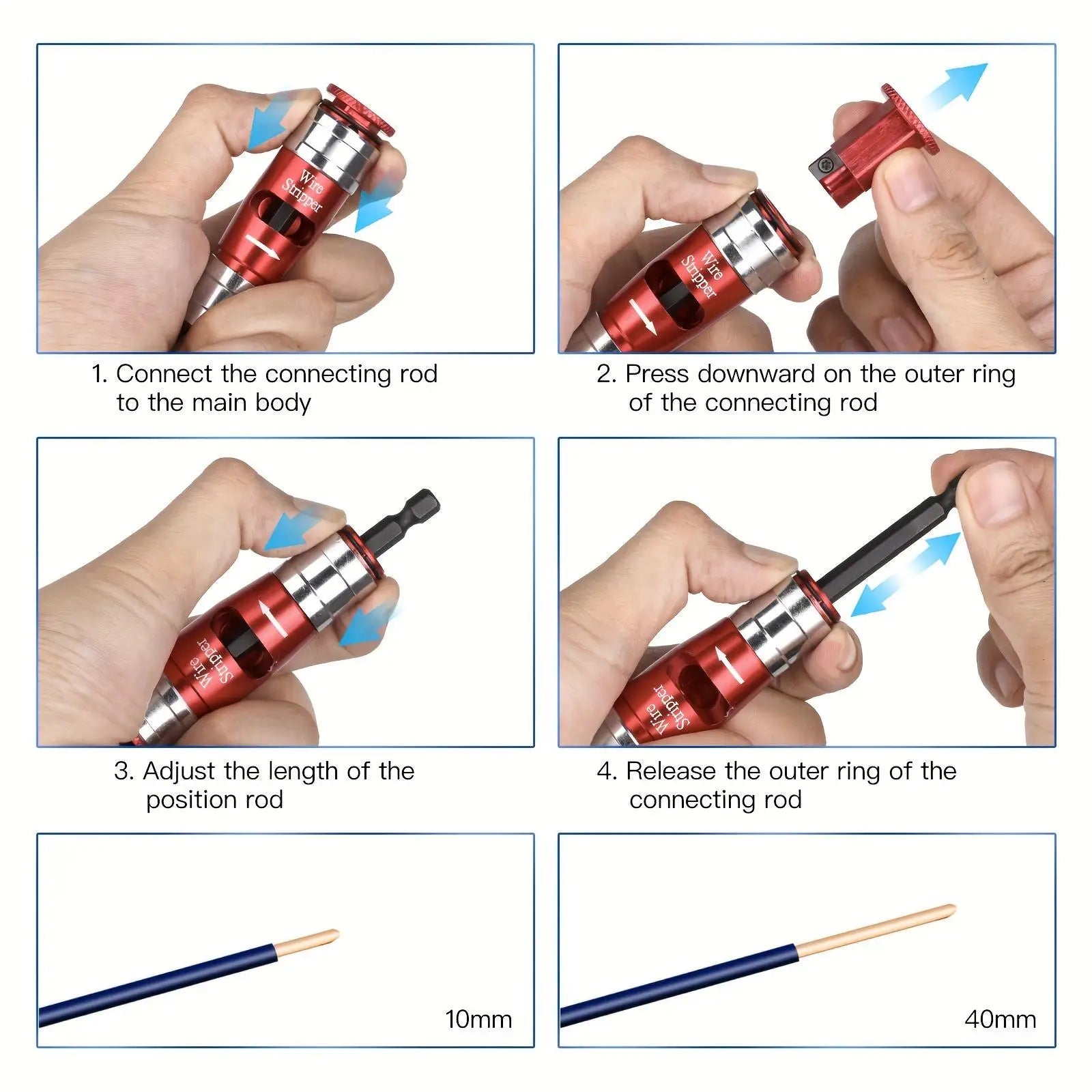 Wire Stripper

1. Connect the connecting rod to the main body

Wire Stripper

2. Press downward on the outer ring of the connecting rod

Wire Stripper

3. Adjust the length of the position rod

Wire Stripper

4. Release the outer ring of the connecting rod

10mm

40mm