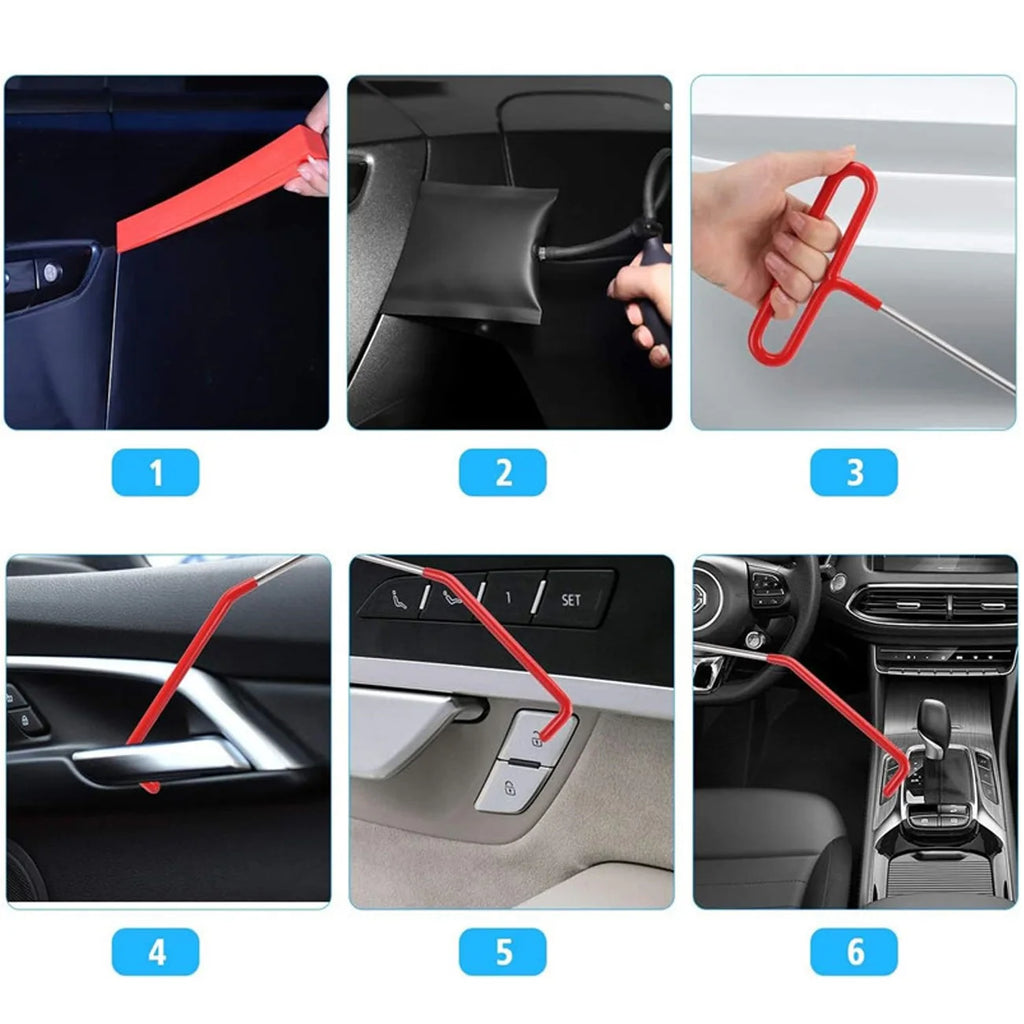 1

2

3

1 SET

4

5

6