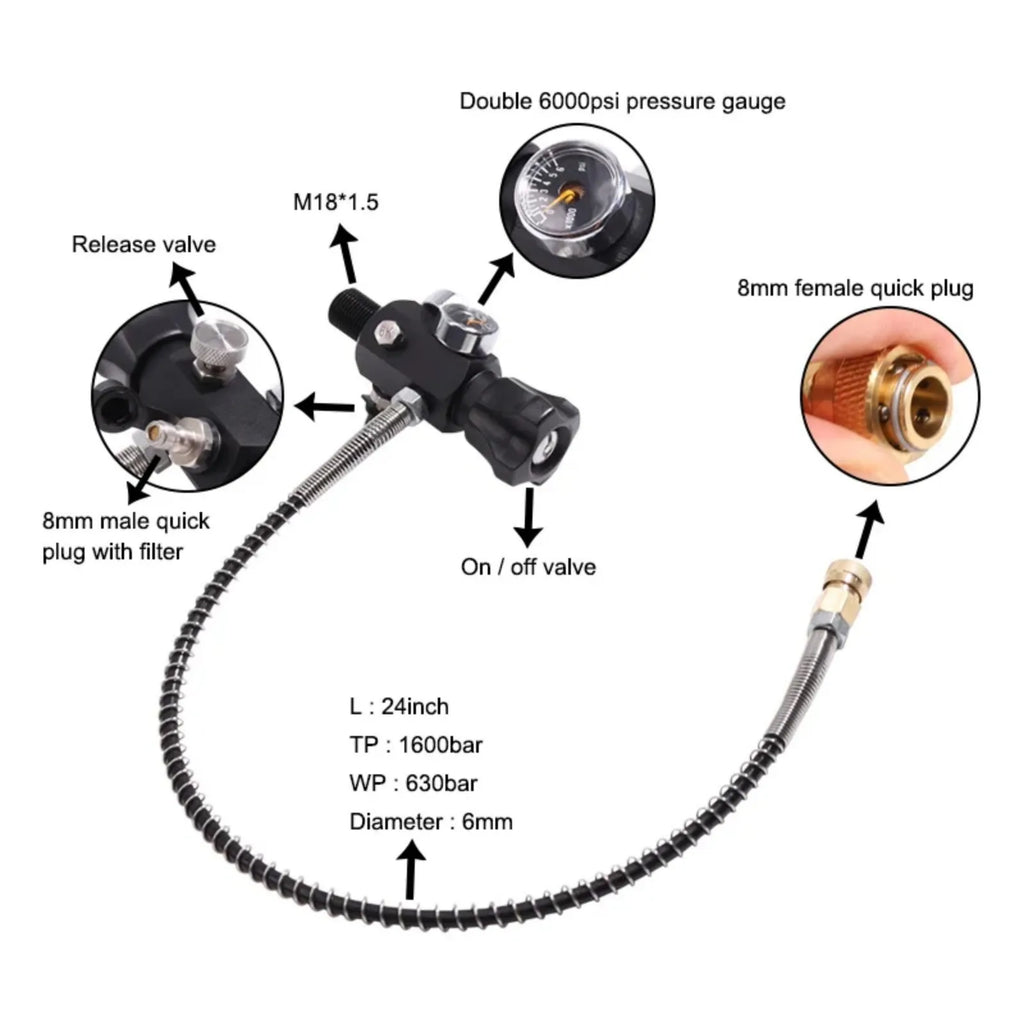 Double 6000psi pressure gauge

M18*1.5

Release valve

8mm female quick plug

8mm male quick plug with filter

On / off valve

L : 24inch

TP : 1600bar

WP : 630bar

Diameter : 6mm