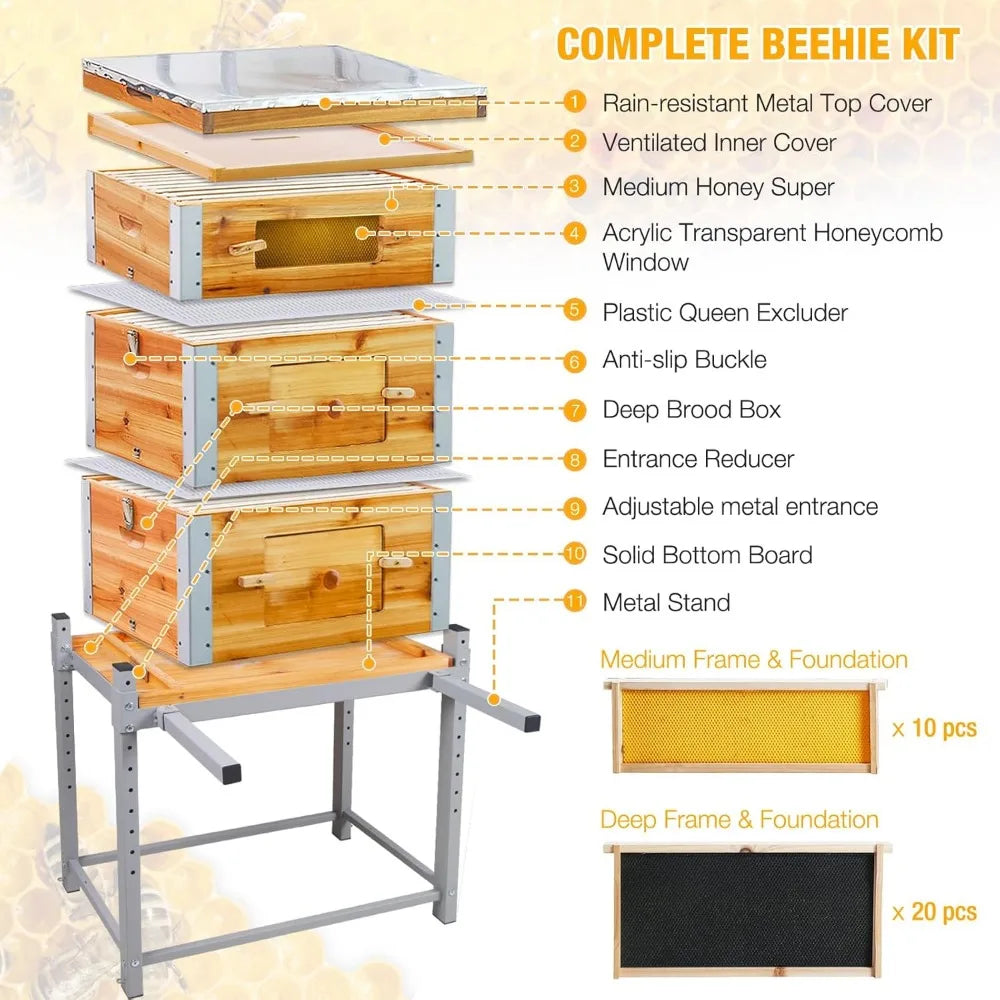 COMPLETE BEEHIE KIT

1 Rain-resistant Metal Top Cover
2 Ventilated Inner Cover
3 Medium Honey Super
4 Acrylic Transparent Honeycomb Window
5 Plastic Queen Excluder
6 Anti-slip Buckle
7 Deep Brood Box
8 Entrance Reducer
9 Adjustable metal entrance
10 Solid Bottom Board
11 Metal Stand

Medium Frame & Foundation
x 10 pcs

Deep Frame & Foundation
x 20 pcs