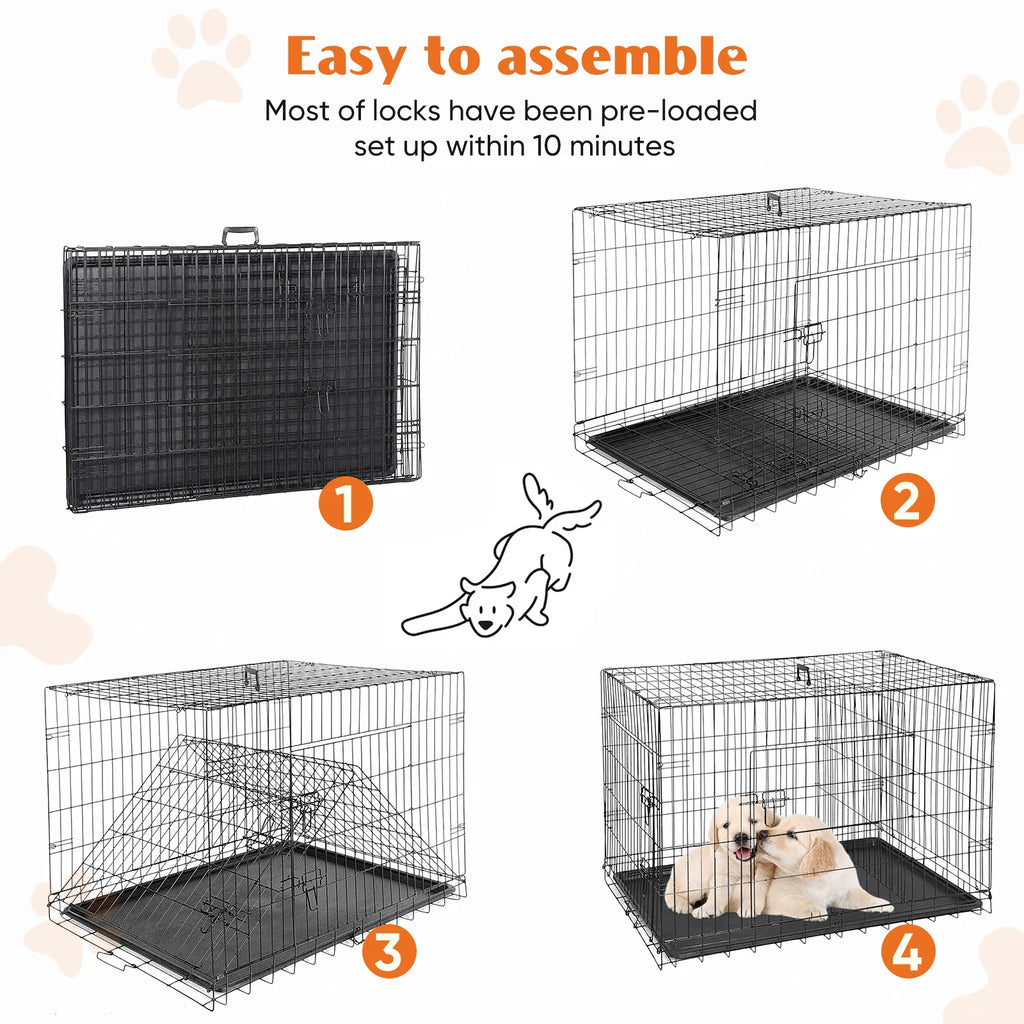 Easy to assemble

Most of locks have been pre-loaded set up within 10 minutes

1

2

3

4